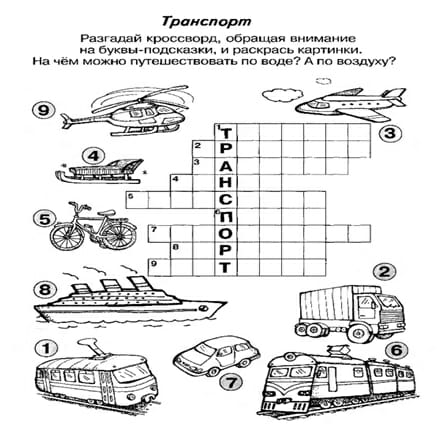 Транспорт

Разгадай кроссворд, обращая внимание на буквы-подсказки, и раскрась картинки. На чём можно путешествовать по воде? А по воздуху?

9

3

4

5

8

2

1

7

6

1 Т
2 Р
3 А
4 Н
5 С
6 П
7 О
8 Р
9 Т