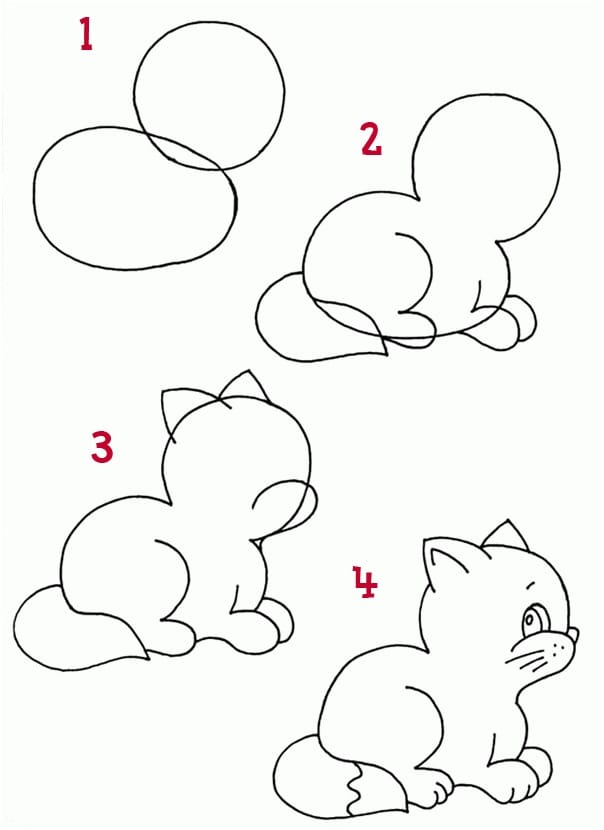 1

2

3

4