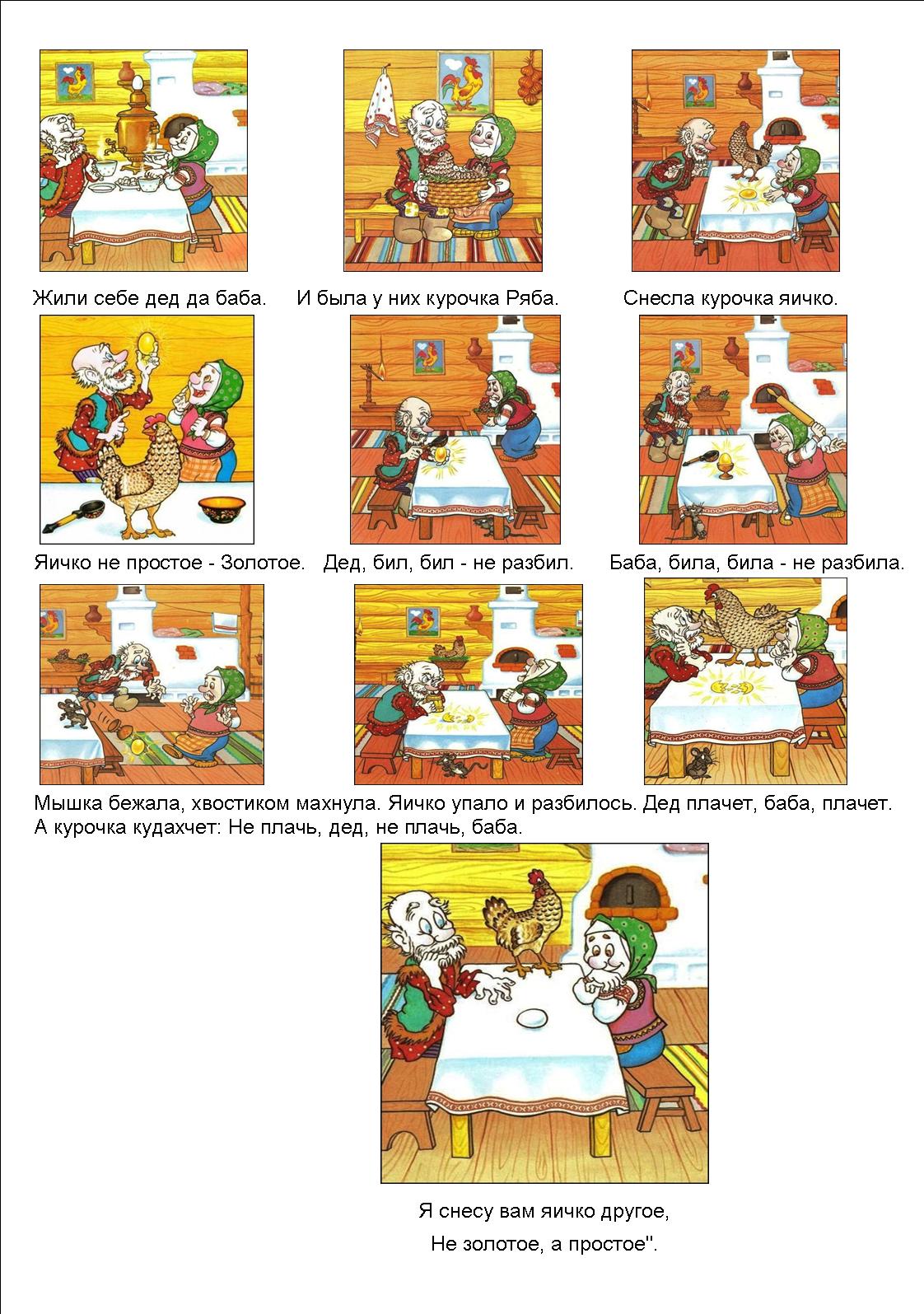 Жили себе дед да баба.

И была у них курочка Ряба.

Снесла курочка яичко.

Яичко не простое - Золотое.

Дед, бил, бил - не разбил.

Баба, била, била - не разбила.

Мышка бежала, хвостиком махнула. Яичко упало и разбилось. Дед плачет, баба, плачет. А курочка кудахчет: Не плачь, дед, не плачь, баба.

Я снесу вам яичко другое,
Не золотое, а простое".