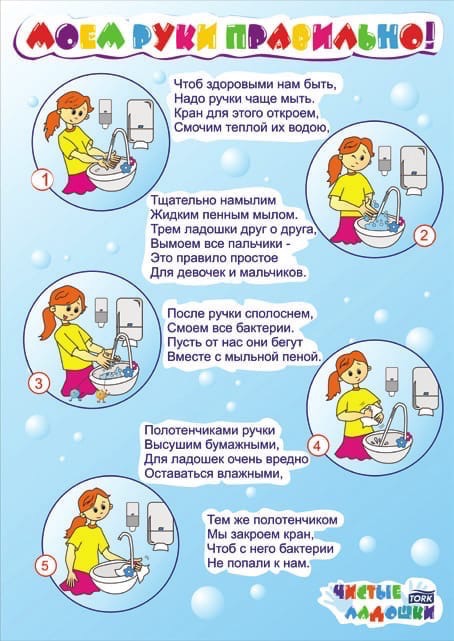 МОЕМ РУКИ ПРАВИЛЬНО!

Чтоб здоровыми нам быть,
Надо ручки чаще мыть.
Кран для этого откроем,
Смочим теплой их водою,

1

Тщательно намылим
Жидким пенным мылом.
Трем ладошки друг о друга,
Вымоем все пальчики -
Это правило простое
Для девочек и мальчиков.

2

После ручки сполоснем,
Смоем все бактерии.
Пусть от нас они бегут
Вместе с мыльной пеной.

3

Полотенчиками ручки
Высушим бумажными,
Для ладошек очень вредно
Оставаться влажными,

4

Тем же полотенчиком
Мы закроем кран,
Чтоб с него бактерии
Не попали к нам.

5

ЧИСТЫЕ ЛАДОШКИ TORK